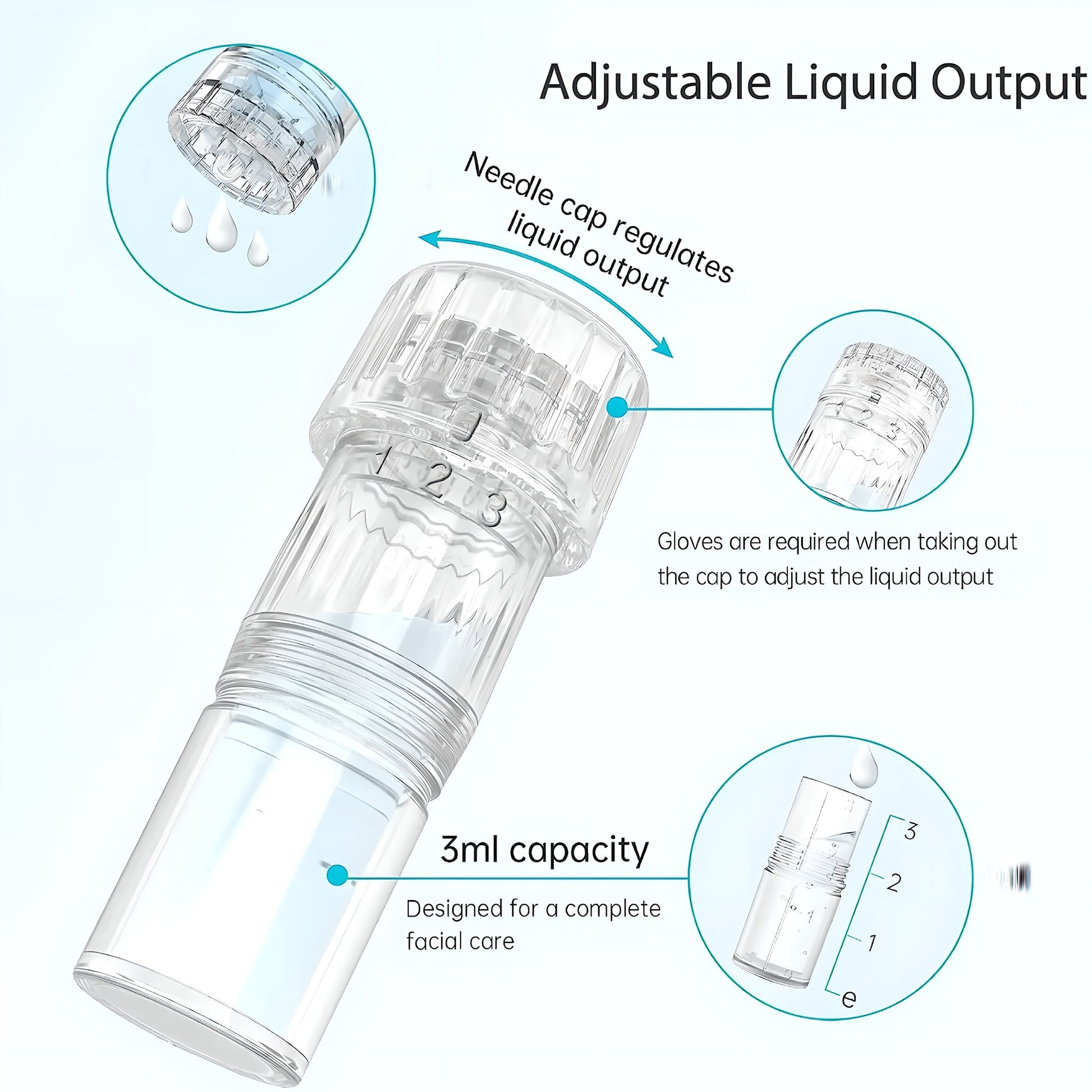 Adjustable Liquid Output

Needle cap regulates liquid output

0
1
2
3

Gloves are required when taking out the cap to adjust the liquid output

3ml capacity

Designed for a complete facial care

3
2
1
e